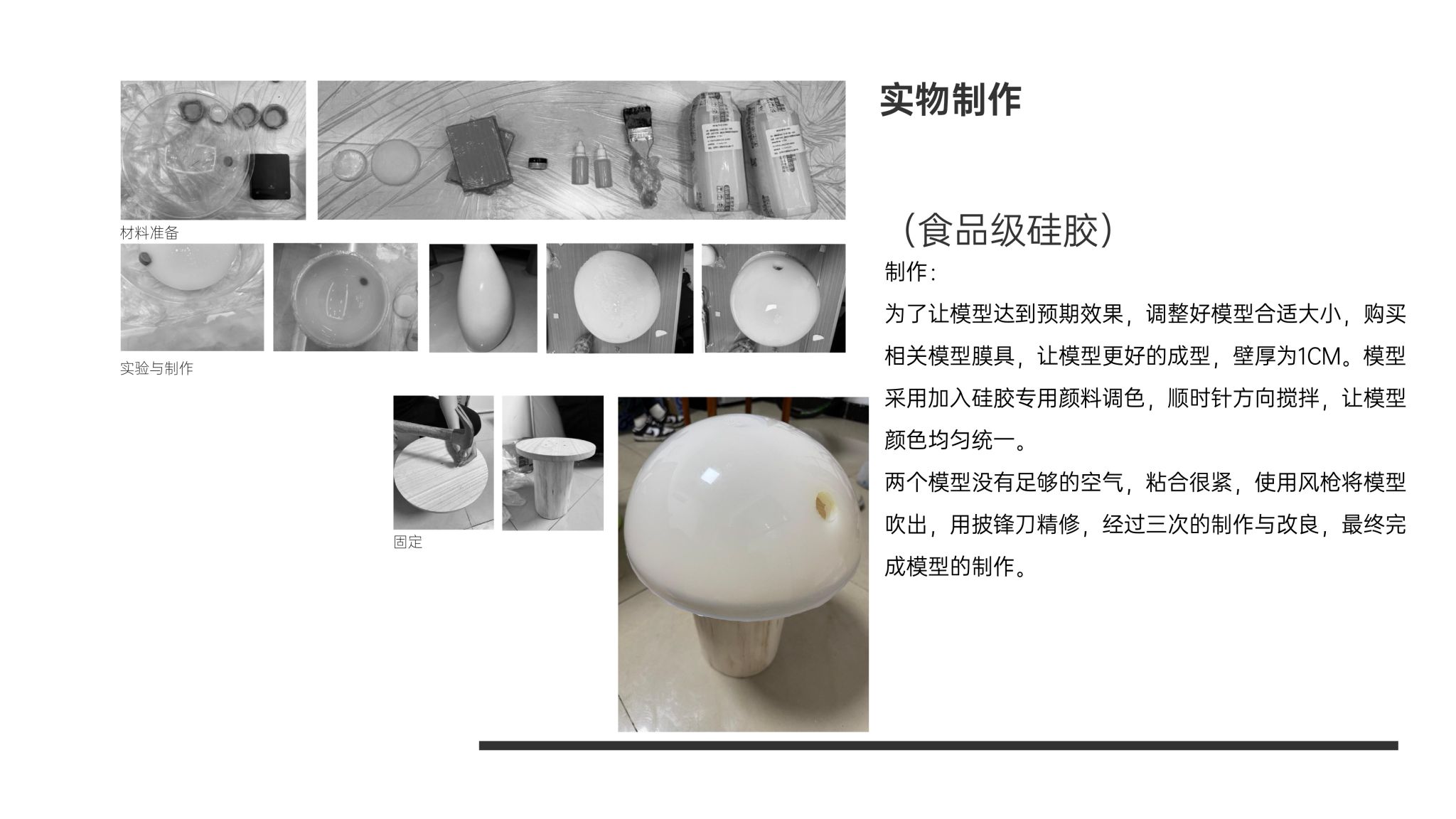 材料准备

实验与制作

固定

实物制作

（食品级硅胶）

制作：

为了让模型达到预期效果，调整好模型合适大小，购买相关模型膜具，让模型更好的成型，壁厚为1CM。模型采用加入硅胶专用颜料调色，顺时针方向搅拌，让模型颜色均匀统一。

两个模型没有足够的空气，粘合很紧，使用风枪将模型吹出，用披锋刀精修，经过三次的制作与改良，最终完成模型的制作。