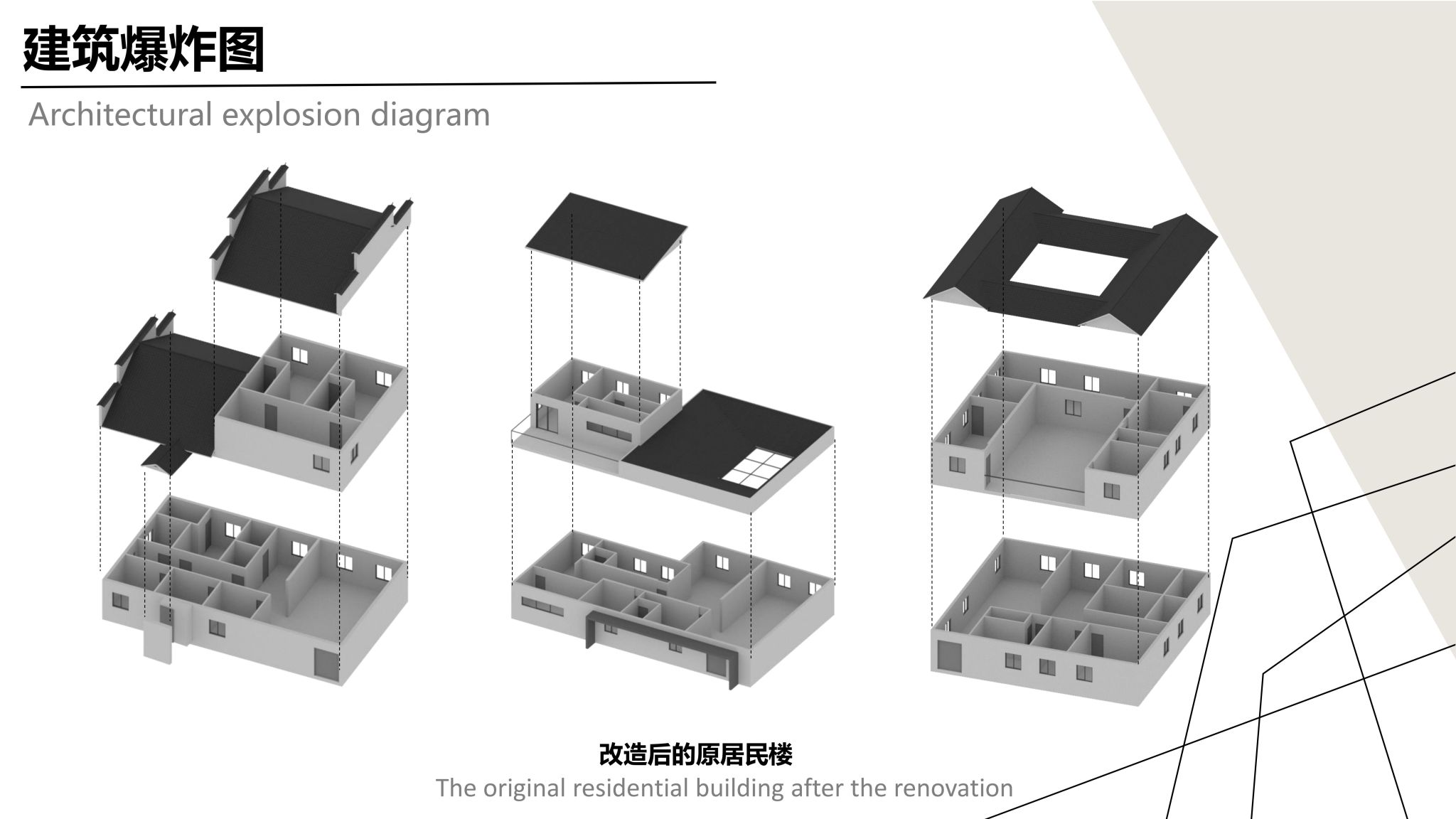 建筑爆炸图

Architectural explosion diagram

改造后的原居民楼

The original residential building after the renovation