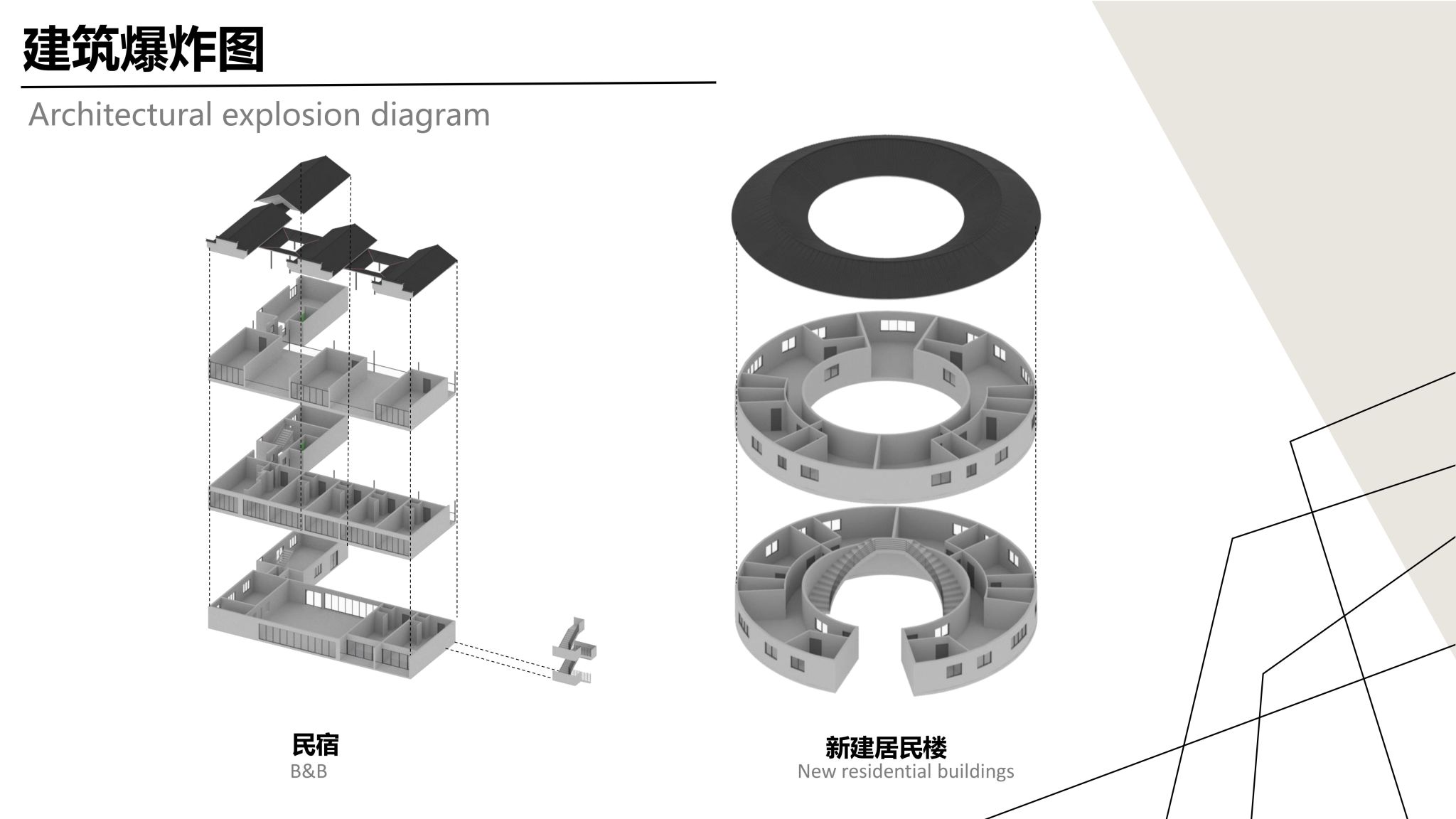 建筑爆炸图

Architectural explosion diagram

民宿
B&B

新建居民楼
New residential buildings