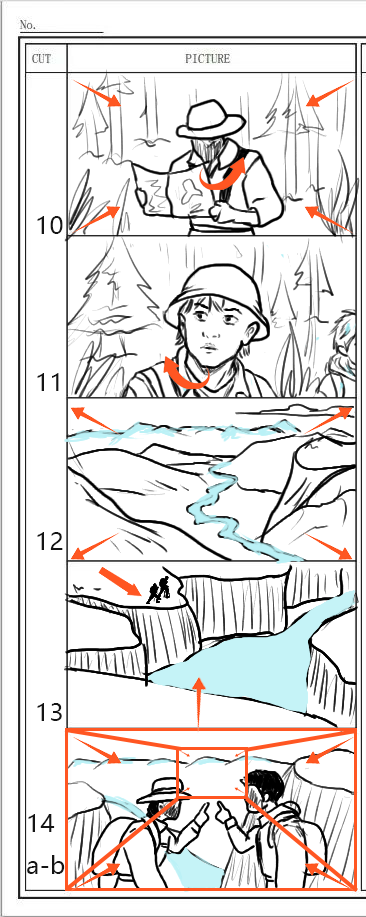 No.

| CUT | PICTURE |
|---|---|
| 10 | |
| 11 | |
| 12 | |
| 13 | |
| 14 a-b | |